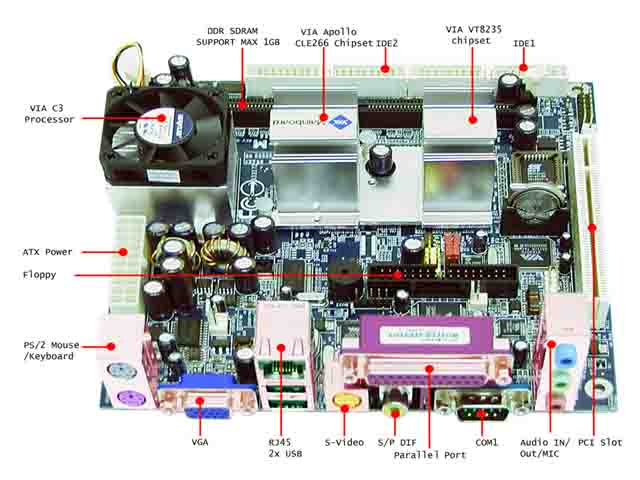 DDR SDRAM SUPPORT MAX 1GB

VIA Apollo CLE266 Chipset

IDE2

VIA VT8235 chipset

IDE1

VIA C3 Processor

ATX Power

Floppy

PS/2 Mouse /Keyboard

VGA

RJ45 2x USB

S-Video

S/P DIF

Parallel Port

COM1

Audio IN/ Out/MIC

PCI Slot